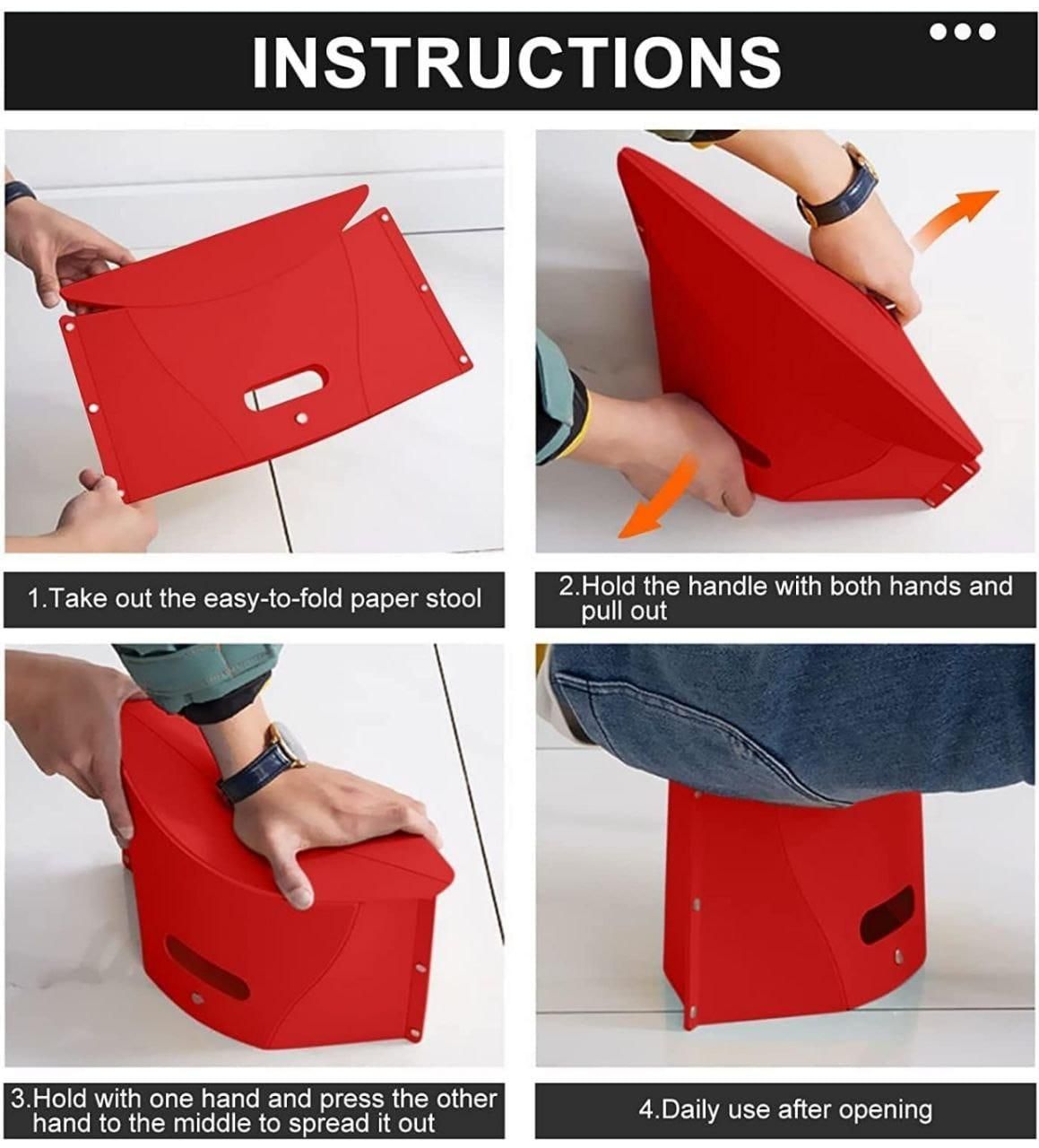 INSTRUCTIONS

1.Take out the easy-to-fold paper stool

2.Hold the handle with both hands and pull out

3.Hold with one hand and press the other hand to the middle to spread it out

4.Daily use after opening